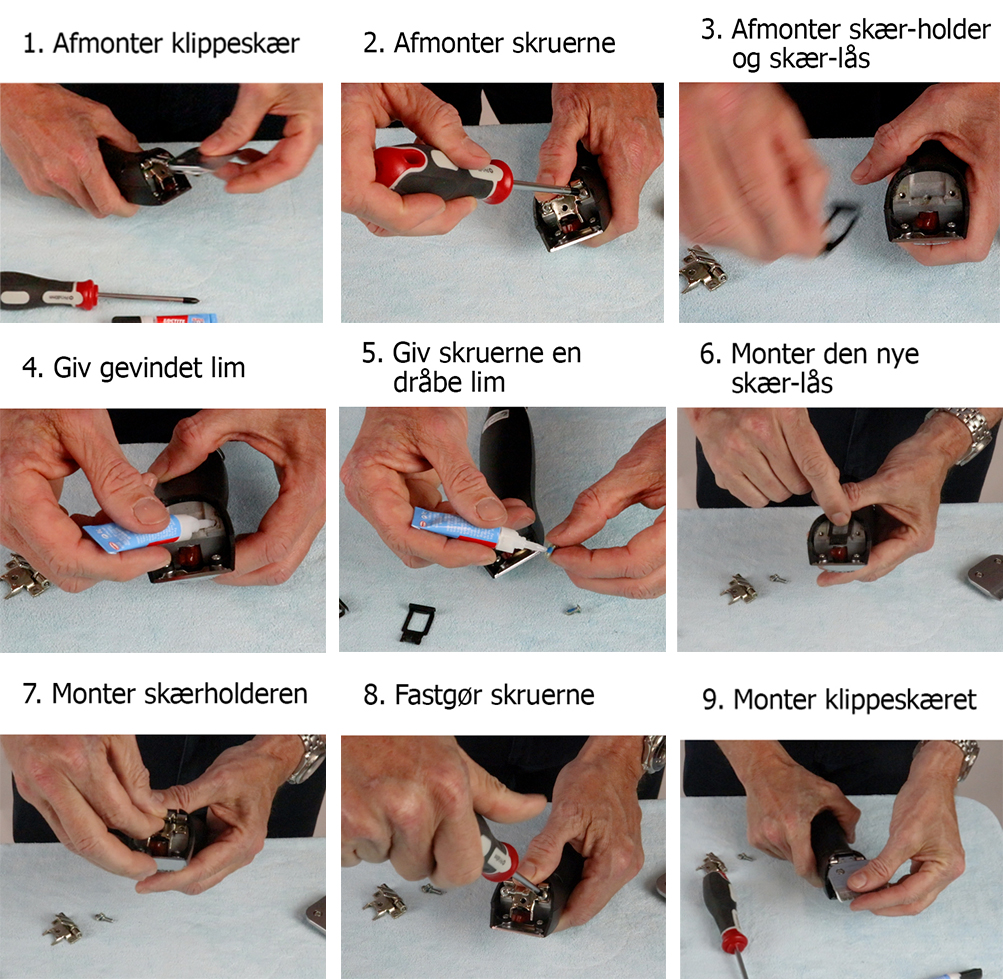 1. Afmonter klippeskær

2. Afmonter skruerne

3. Afmonter skær-holder og skær-lås

4. Giv gevindet lim

5. Giv skruerne en dråbe lim

6. Monter den nye skær-lås

7. Monter skærholderen

8. Fastgør skruerne

9. Monter klippeskæret