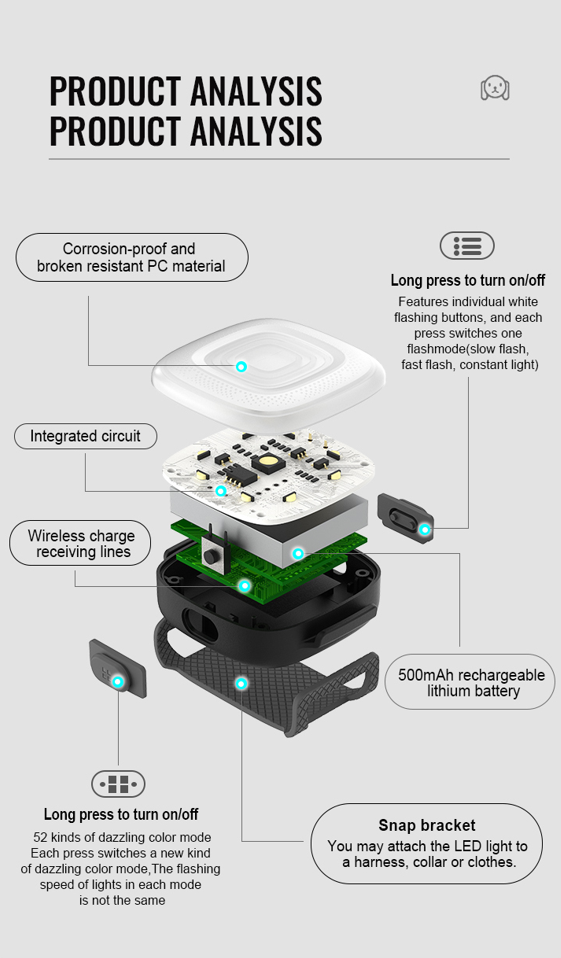 PRODUCT ANALYSIS
PRODUCT ANALYSIS

Corrosion-proof and broken resistant PC material

Long press to turn on/off

Features individual white flashing buttons, and each press switches one flashmode(slow flash, fast flash, constant light)

Integrated circuit

Wireless charge receiving lines

500mAh rechargeable lithium battery

Long press to turn on/off

52 kinds of dazzling color mode Each press switches a new kind of dazzling color mode,The flashing speed of lights in each mode is not the same

Snap bracket

You may attach the LED light to a harness, collar or clothes.