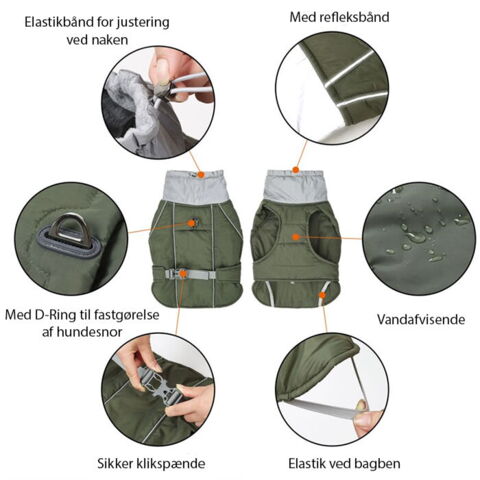 Elastikbånd for justering ved naken

Med refleksbånd

Med D-Ring til fastgørelse af hundesnor

Vandafvisende

Sikker klikspænde

Elastik ved bagben