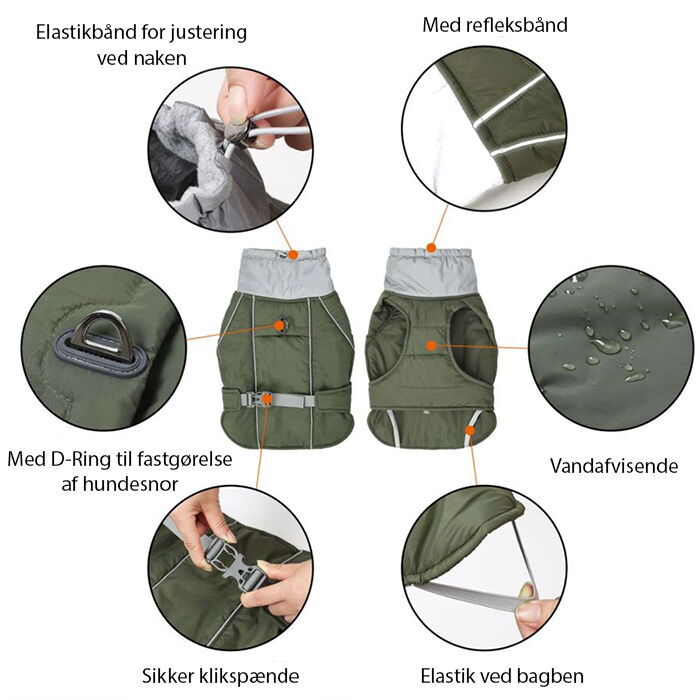 Elastikbånd for justering ved naken

Med refleksbånd

Med D-Ring til fastgørelse af hundesnor

Vandafvisende

Sikker klikspænde

Elastik ved bagben